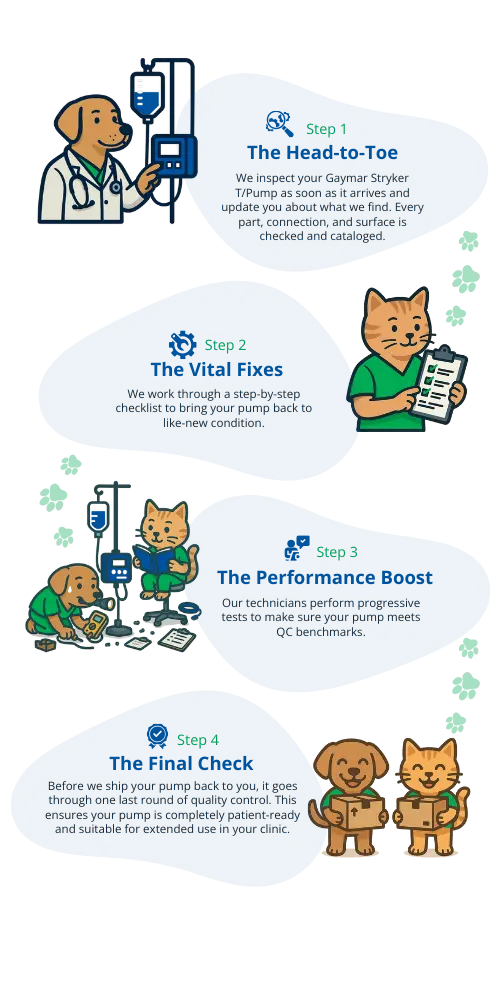 Step 1
The Head-to-Toe

We inspect your Gaymar Stryker T/Pump as soon as it arrives and update you about what we find. Every part, connection, and surface is checked and cataloged.

Step 2
The Vital Fixes

We work through a step-by-step checklist to bring your pump back to like-new condition.

Step 3
The Performance Boost

Our technicians perform progressive tests to make sure your pump meets QC benchmarks.

Step 4
The Final Check

Before we ship your pump back to you, it goes through one last round of quality control. This ensures your pump is completely patient-ready and suitable for extended use in your clinic.